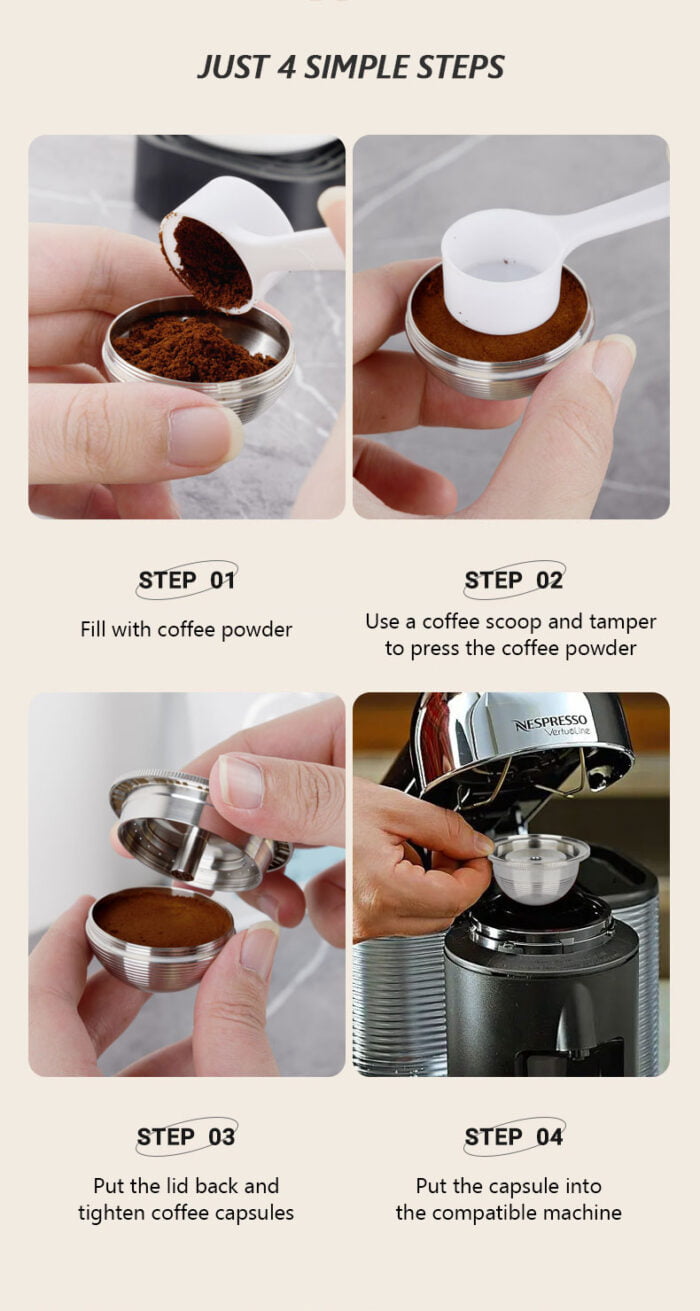 JUST 4 SIMPLE STEPS

STEP 01
Fill with coffee powder

STEP 02
Use a coffee scoop and tamper to press the coffee powder

NESPRESSO
VertuoLine

STEP 03
Put the lid back and tighten coffee capsules

STEP 04
Put the capsule into the compatible machine