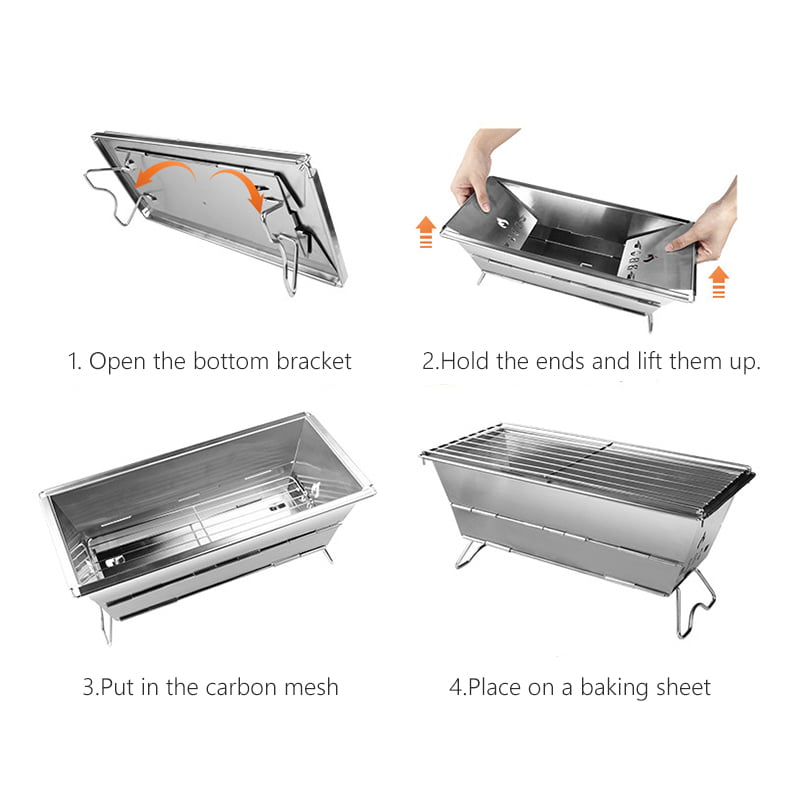 1. Open the bottom bracket

2.Hold the ends and lift them up.

3.Put in the carbon mesh

4.Place on a baking sheet